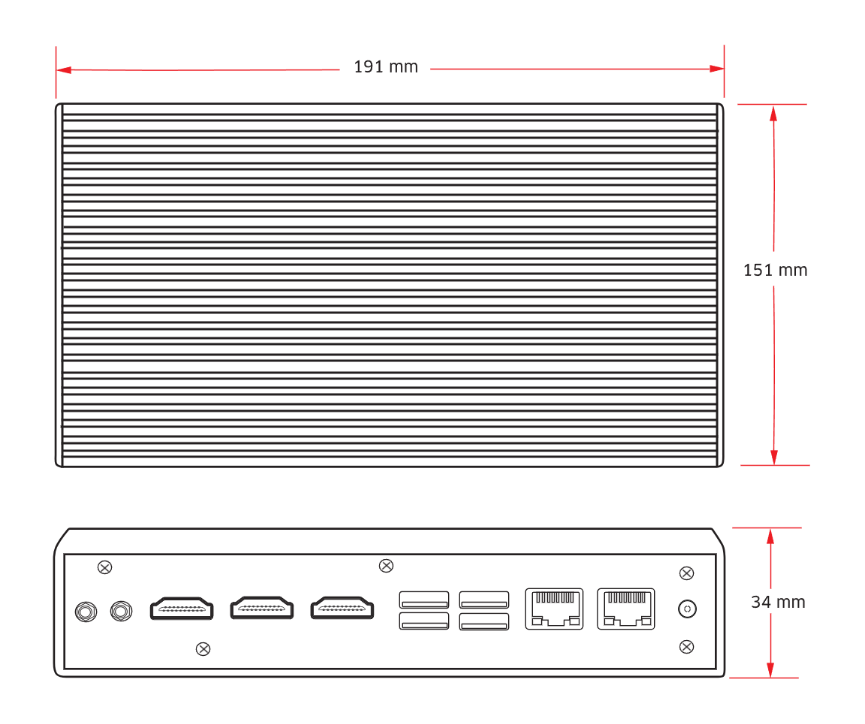 191 mm

151 mm

34 mm