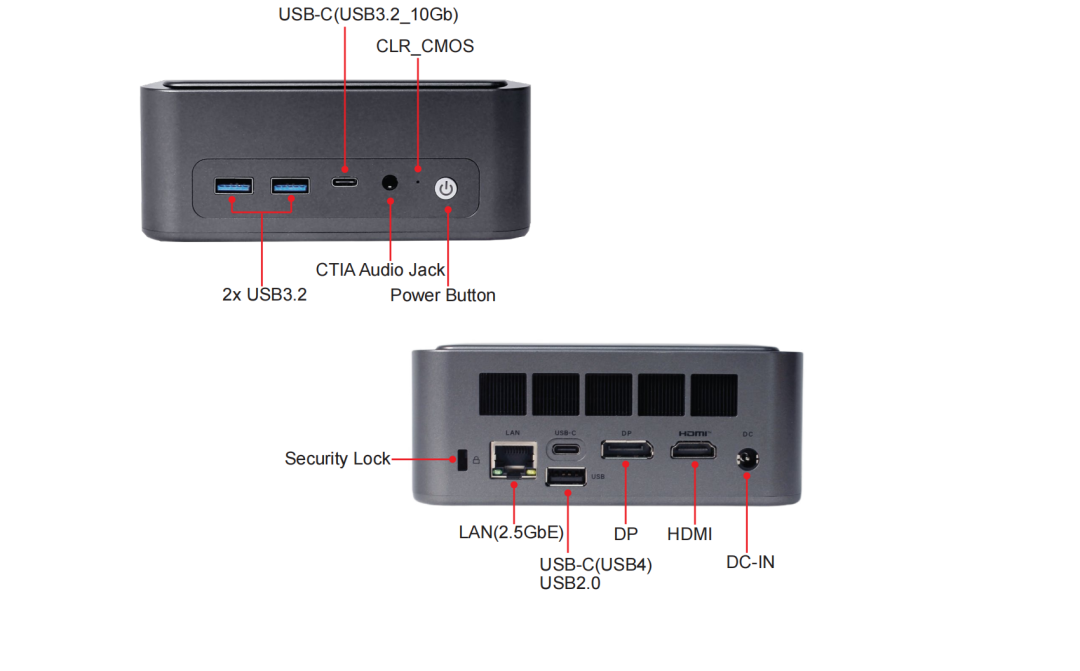 USB-C(USB3.2_10Gb)
CLR_CMOS
CTIA Audio Jack
2x USB3.2
Power Button

LAN
USB-C
DP
HDMI
DC
USB
Security Lock
LAN(2.5GbE)
DP
HDMI
USB-C(USB4)
USB2.0
DC-IN